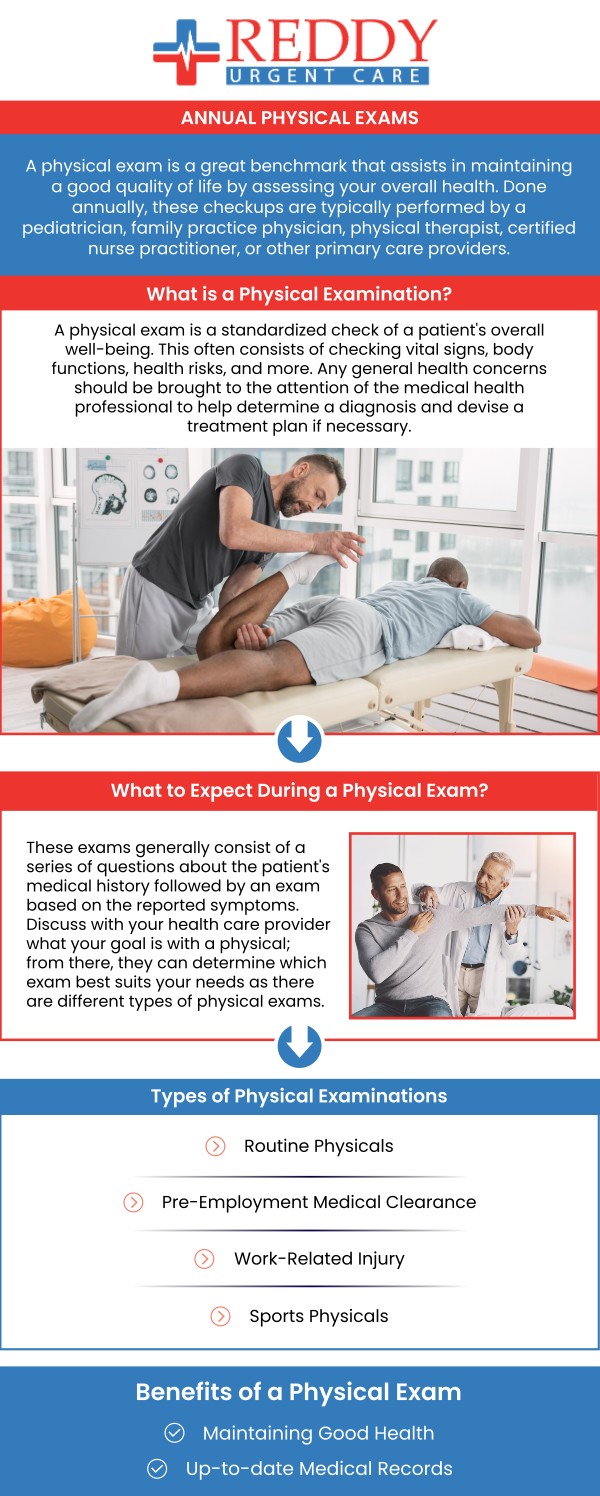 REDDY
URGENT CARE

ANNUAL PHYSICAL EXAMS

A physical exam is a great benchmark that assists in maintaining a good quality of life by assessing your overall health. Done annually, these checkups are typically performed by a pediatrician, family practice physician, physical therapist, certified nurse practitioner, or other primary care providers.

What is a Physical Examination?

A physical exam is a standardized check of a patient's overall well-being. This often consists of checking vital signs, body functions, health risks, and more. Any general health concerns should be brought to the attention of the medical health professional to help determine a diagnosis and devise a treatment plan if necessary.

What to Expect During a Physical Exam?

These exams generally consist of a series of questions about the patient's medical history followed by an exam based on the reported symptoms. Discuss with your health care provider what your goal is with a physical; from there, they can determine which exam best suits your needs as there are different types of physical exams.

Types of Physical Examinations

Routine Physicals

Pre-Employment Medical Clearance

Work-Related Injury

Sports Physicals

Benefits of a Physical Exam

Maintaining Good Health

Up-to-date Medical Records