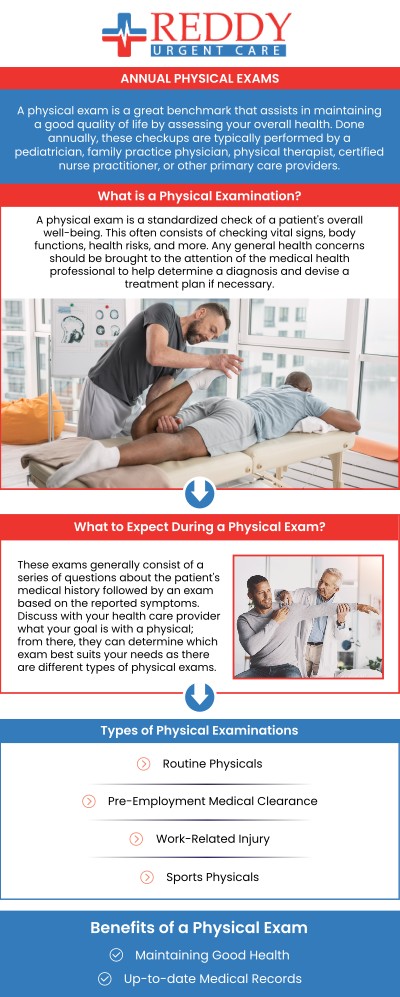 REDDY
URGENT CARE

ANNUAL PHYSICAL EXAMS

A physical exam is a great benchmark that assists in maintaining a good quality of life by assessing your overall health. Done annually, these checkups are typically performed by a pediatrician, family practice physician, physical therapist, certified nurse practitioner, or other primary care providers.

What is a Physical Examination?

A physical exam is a standardized check of a patient's overall well-being. This often consists of checking vital signs, body functions, health risks, and more. Any general health concerns should be brought to the attention of the medical health professional to help determine a diagnosis and devise a treatment plan if necessary.

What to Expect During a Physical Exam?

These exams generally consist of a series of questions about the patient's medical history followed by an exam based on the reported symptoms. Discuss with your health care provider what your goal is with a physical; from there, they can determine which exam best suits your needs as there are different types of physical exams.

Types of Physical Examinations

Routine Physicals

Pre-Employment Medical Clearance

Work-Related Injury

Sports Physicals

Benefits of a Physical Exam

Maintaining Good Health

Up-to-date Medical Records