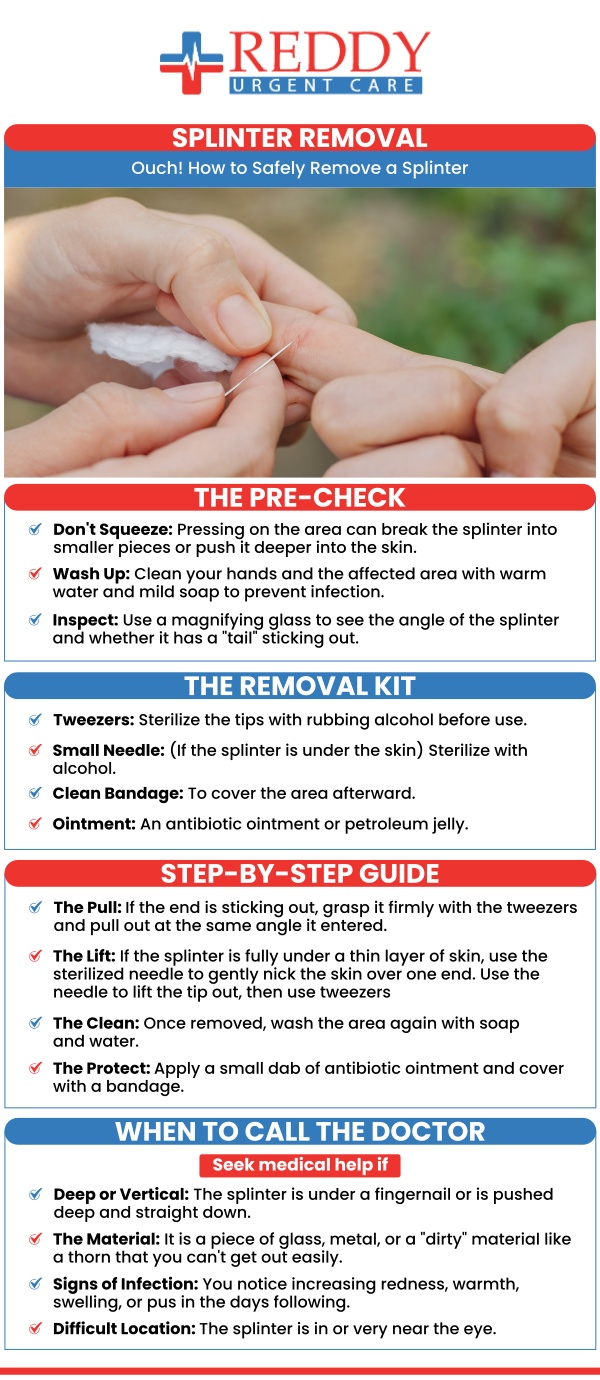 REDDY
URGENT CARE

SPLINTER REMOVAL

Ouch! How to Safely Remove a Splinter

THE PRE-CHECK

Don't Squeeze: Pressing on the area can break the splinter into smaller pieces or push it deeper into the skin.

Wash Up: Clean your hands and the affected area with warm water and mild soap to prevent infection.

Inspect: Use a magnifying glass to see the angle of the splinter and whether it has a "tail" sticking out.

THE REMOVAL KIT

Tweezers: Sterilize the tips with rubbing alcohol before use.

Small Needle: (If the splinter is under the skin) Sterilize with alcohol.

Clean Bandage: To cover the area afterward.

Ointment: An antibiotic ointment or petroleum jelly.

STEP-BY-STEP GUIDE

The Pull: If the end is sticking out, grasp it firmly with the tweezers and pull out at the same angle it entered.

The Lift: If the splinter is fully under a thin layer of skin, use the sterilized needle to gently nick the skin over one end. Use the needle to lift the tip out, then use tweezers

The Clean: Once removed, wash the area again with soap and water.

The Protect: Apply a small dab of antibiotic ointment and cover with a bandage.

WHEN TO CALL THE DOCTOR

Seek medical help if

Deep or Vertical: The splinter is under a fingernail or is pushed deep and straight down.

The Material: It is a piece of glass, metal, or a "dirty" material like a thorn that you can't get out easily.

Signs of Infection: You notice increasing redness, warmth, swelling, or pus in the days following.

Difficult Location: The splinter is in or very near the eye.