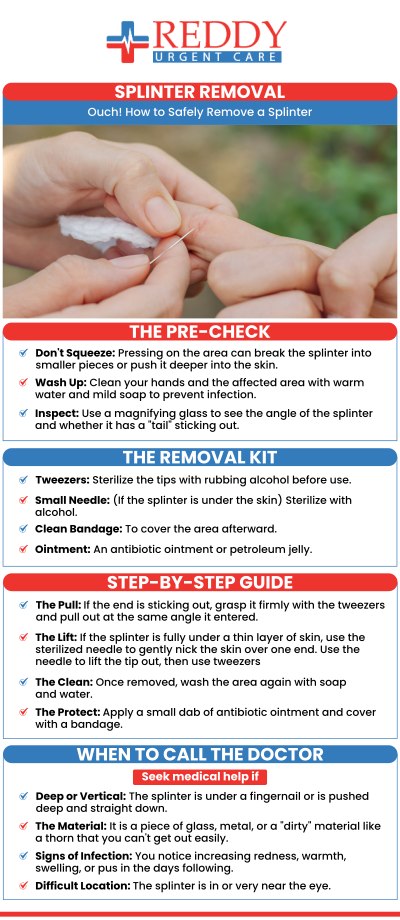 REDDY
URGENT CARE

SPLINTER REMOVAL
Ouch! How to Safely Remove a Splinter

THE PRE-CHECK

Don't Squeeze: Pressing on the area can break the splinter into smaller pieces or push it deeper into the skin.

Wash Up: Clean your hands and the affected area with warm water and mild soap to prevent infection.

Inspect: Use a magnifying glass to see the angle of the splinter and whether it has a "tail" sticking out.

THE REMOVAL KIT

Tweezers: Sterilize the tips with rubbing alcohol before use.

Small Needle: (If the splinter is under the skin) Sterilize with alcohol.

Clean Bandage: To cover the area afterward.

Ointment: An antibiotic ointment or petroleum jelly.

STEP-BY-STEP GUIDE

The Pull: If the end is sticking out, grasp it firmly with the tweezers and pull out at the same angle it entered.

The Lift: If the splinter is fully under a thin layer of skin, use the sterilized needle to gently nick the skin over one end. Use the needle to lift the tip out, then use tweezers

The Clean: Once removed, wash the area again with soap and water.

The Protect: Apply a small dab of antibiotic ointment and cover with a bandage.

WHEN TO CALL THE DOCTOR

Seek medical help if

Deep or Vertical: The splinter is under a fingernail or is pushed deep and straight down.

The Material: It is a piece of glass, metal, or a "dirty" material like a thorn that you can't get out easily.

Signs of Infection: You notice increasing redness, warmth, swelling, or pus in the days following.

Difficult Location: The splinter is in or very near the eye.